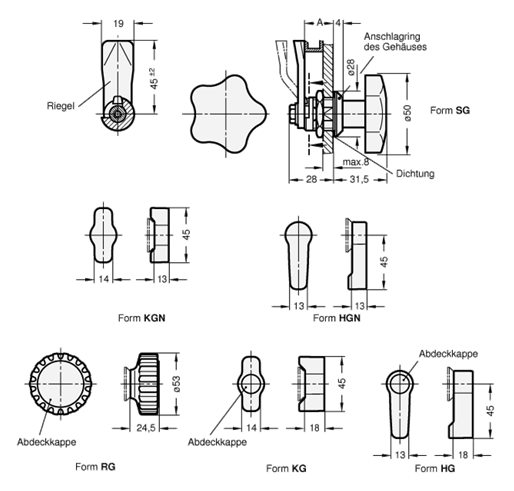 19

45 ±2

Riegel

A 4

Anschlagring des Gehäuses

ø28

ø50

Form **SG**

max.8

Dichtung

28 31,5

45

14 13

Form **KGN**

45

13 13

Form **HGN**

ø53

24,5

Abdeckkappe

Form **RG**

45

14 18

Abdeckkappe

Form **KG**

Abdeckkappe

45

13 18

Form **HG**