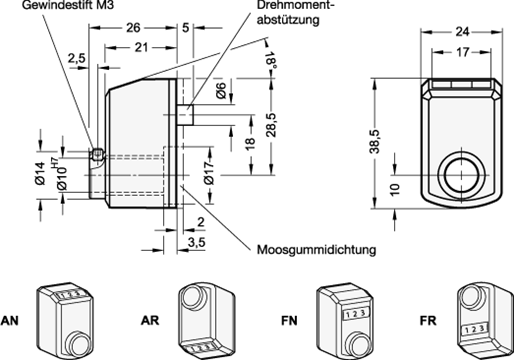 Gewindestift M3

Drehmomentabstützung

26

5

21

2,5

18°

Ø6

28,5

18

Ø14

Ø10$^{H7}$

Ø17

2

3,5

Moosgummidichtung

24

17

38,5

10

AN

1 2 3

AR

1 2 3

FN

1 2 3

FR

1 2 3